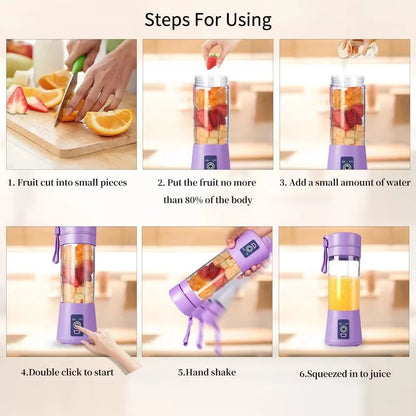 Steps For Using

1. Fruit cut into small pieces

2. Put the fruit no more than 80% of the body

3. Add a small amount of water

4.Double click to start

5.Hand shake

6.Squeezed in to juice